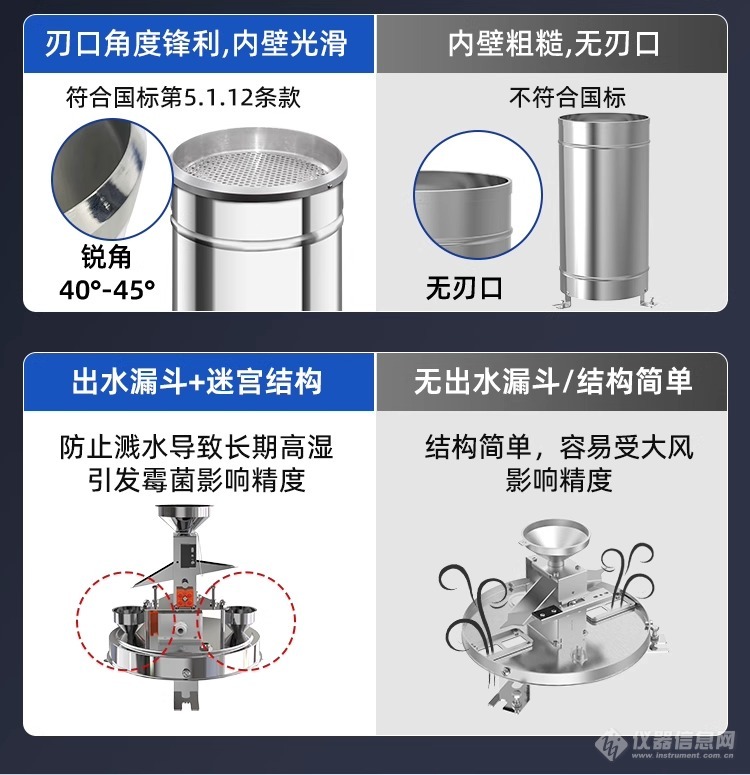 刃口角度锋利,内壁光滑

符合国标第5.1.12条款

锐角
40°-45°

内壁粗糙,无刃口

不符合国标

无刃口

出水漏斗+迷宫结构

防止溅水导致长期高湿
引发霉菌影响精度

无出水漏斗/结构简单

结构简单，容易受大风
影响精度

仪器信息网
www.instrument.com.cn