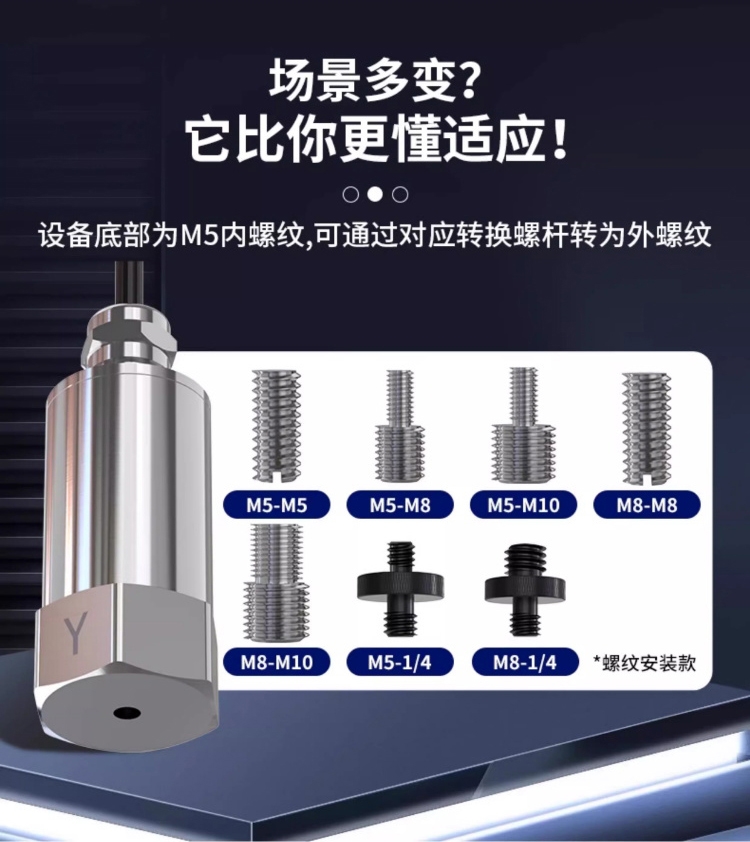 场景多变？
它比你更懂适应！

设备底部为M5内螺纹，可通过对应转换螺杆转为外螺纹

Y

M5-M5
M5-M8
M5-M10
M8-M8
M8-M10
M5-1/4
M8-1/4
*螺纹安装款