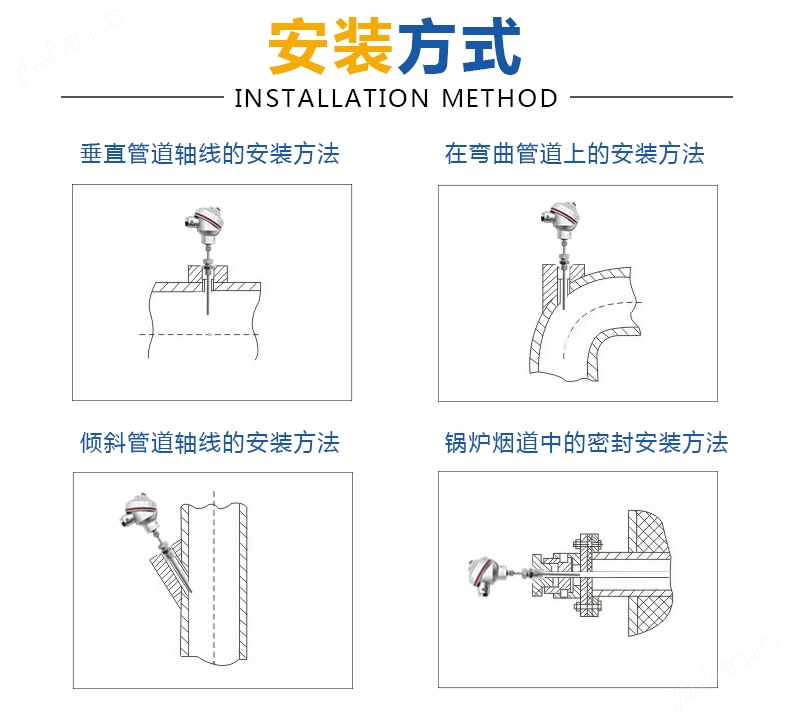 ybzhan.cn

安装方式

INSTALLATION METHOD

垂直管道轴线的安装方法

在弯曲管道上的安装方法

倾斜管道轴线的安装方法

锅炉烟道中的密封安装方法

ybzhan.cn